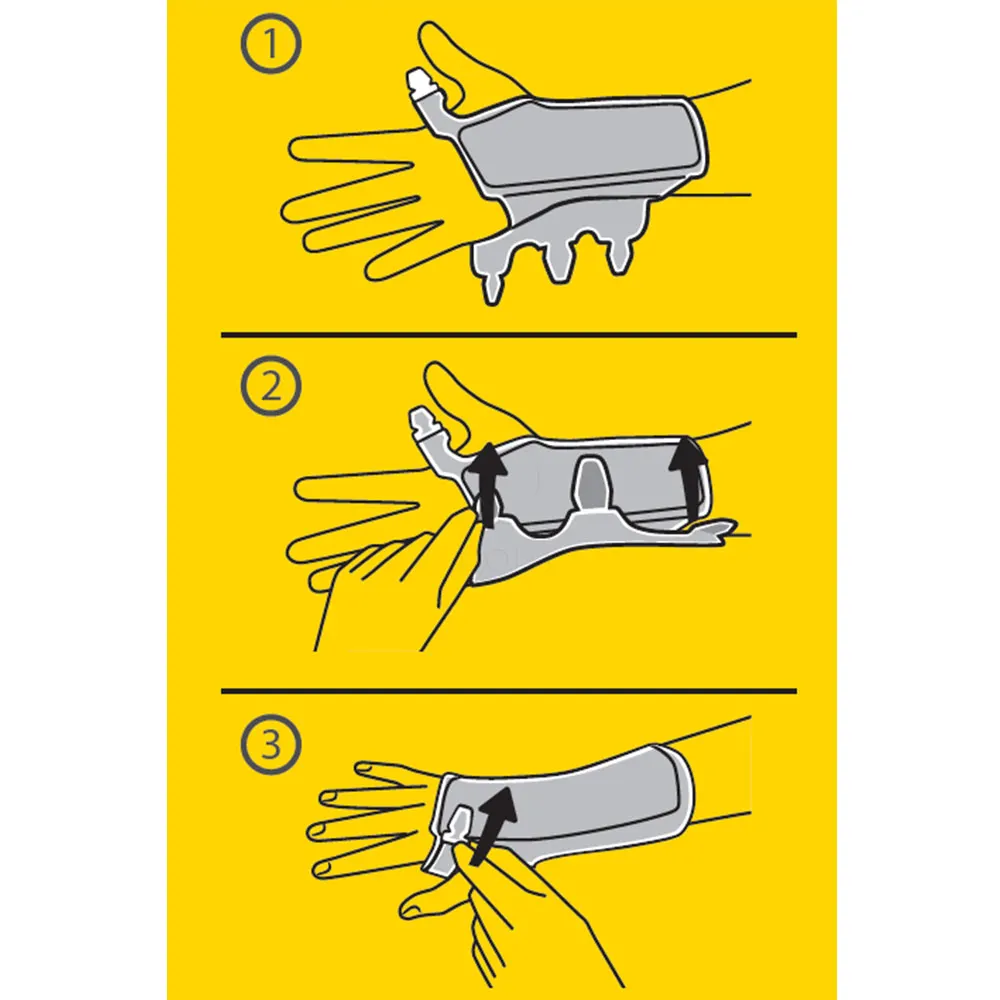 1

2

3